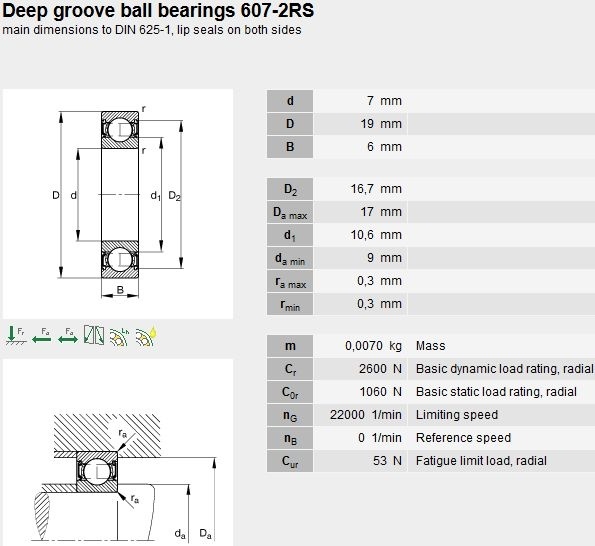 Deep groove ball bearings 607-2RS
main dimensions to DIN 625-1, lip seals on both sides

r
r
D
d
$d_1$
$D_2$
B

$F_r$ $F_a$ $F_a$ $L_h$

$r_a$
$r_a$
$d_a$
$D_a$

| | | |
|---|---|---|
| d | 7 mm | |
| D | 19 mm | |
| B | 6 mm | |

| | | |
|---|---|---|
| $D_2$ | 16,7 mm | |
| $D_{a\ max}$ | 17 mm | |
| $d_1$ | 10,6 mm | |
| $d_{a\ min}$ | 9 mm | |
| $r_{a\ max}$ | 0,3 mm | |
| $r_{min}$ | 0,3 mm | |

| | | |
|---|---|---|
| m | 0,0070 kg | Mass |
| $C_r$ | 2600 N | Basic dynamic load rating, radial |
| $C_{0r}$ | 1060 N | Basic static load rating, radial |
| $n_G$ | 22000 1/min | Limiting speed |
| $n_B$ | 0 1/min | Reference speed |
| $C_{ur}$ | 53 N | Fatigue limit load, radial |